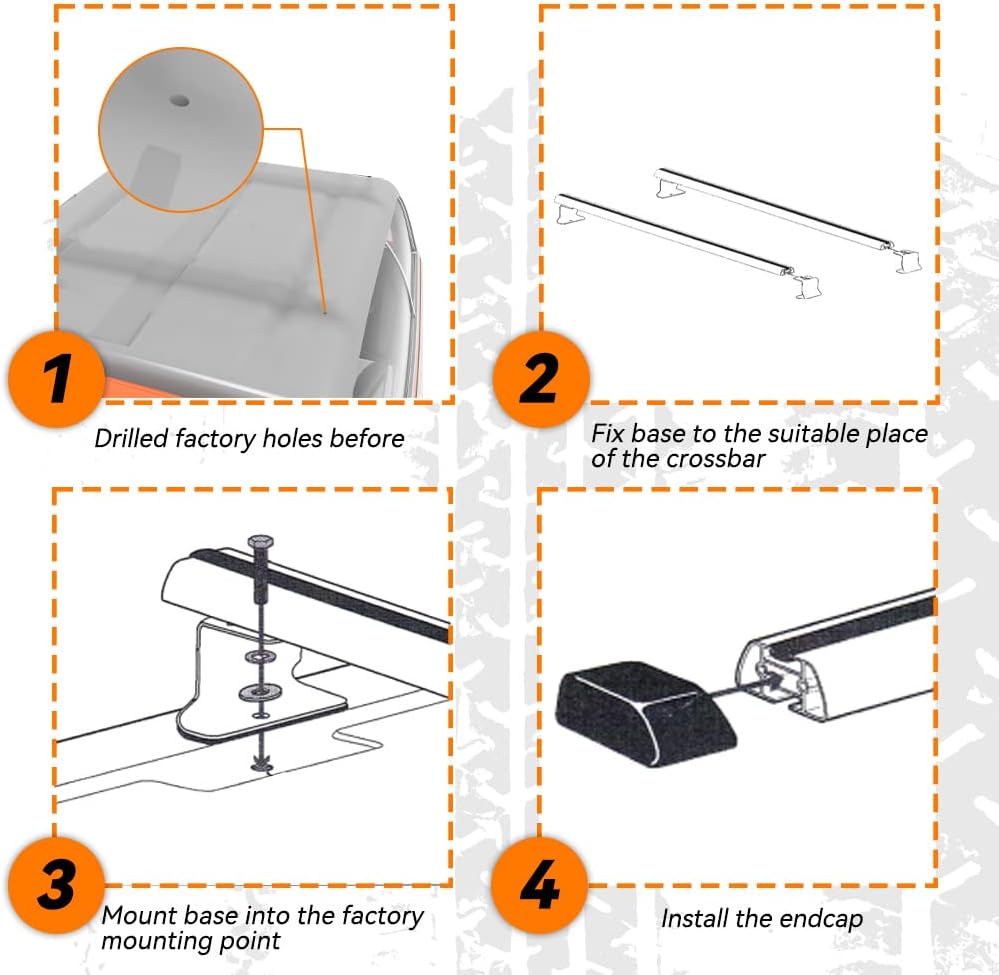 1

Drilled factory holes before

2

Fix base to the suitable place of the crossbar

3

Mount base into the factory mounting point

4

Install the endcap