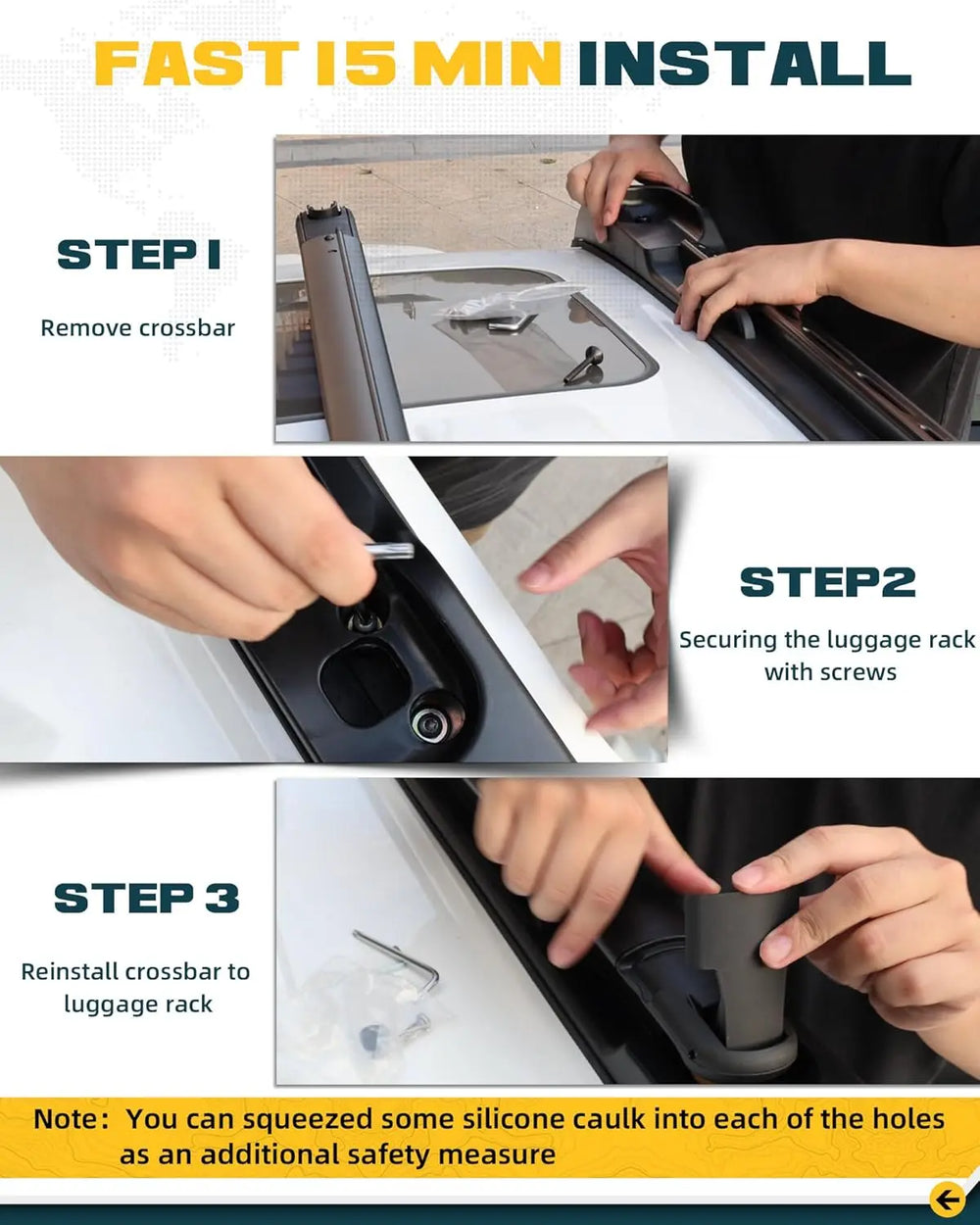 FAST 15 MIN INSTALL

STEP 1

Remove crossbar

STEP2

Securing the luggage rack with screws

STEP 3

Reinstall crossbar to luggage rack

Note: You can squeezed some silicone caulk into each of the holes as an additional safety measure