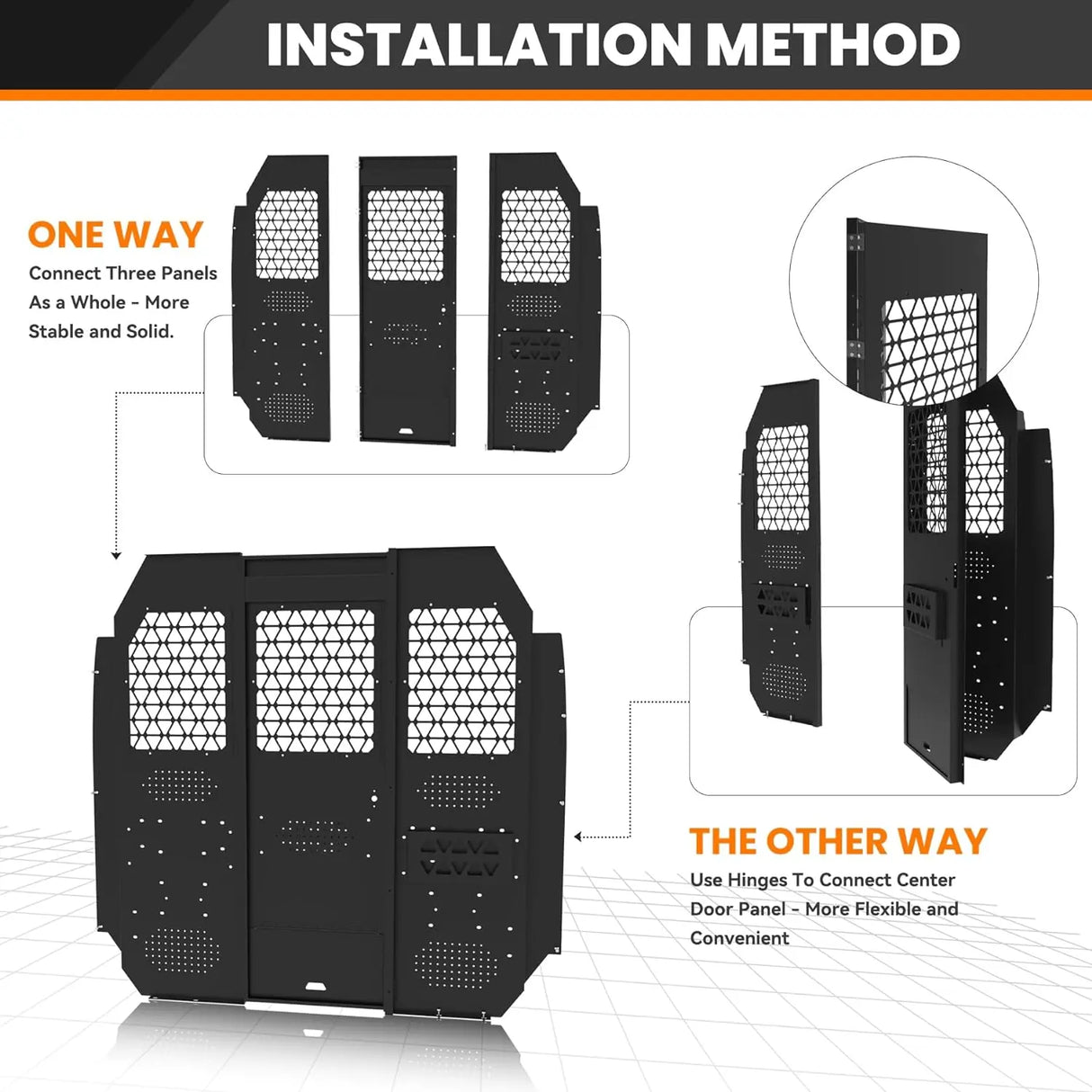 INSTALLATION METHOD

ONE WAY

Connect Three Panels As a Whole - More Stable and Solid.

THE OTHER WAY

Use Hinges To Connect Center Door Panel - More Flexible and Convenient