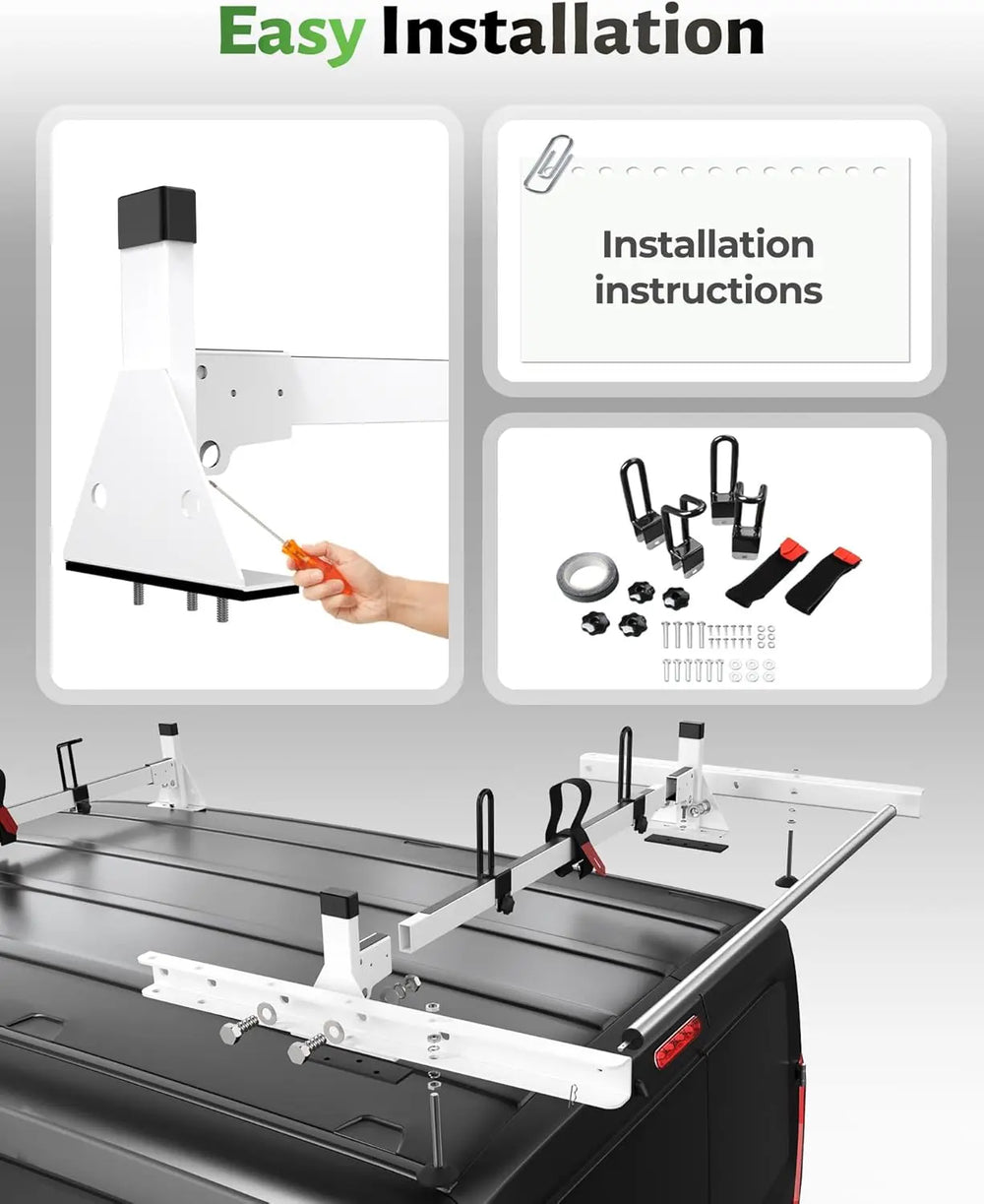 Easy Installation

Installation instructions