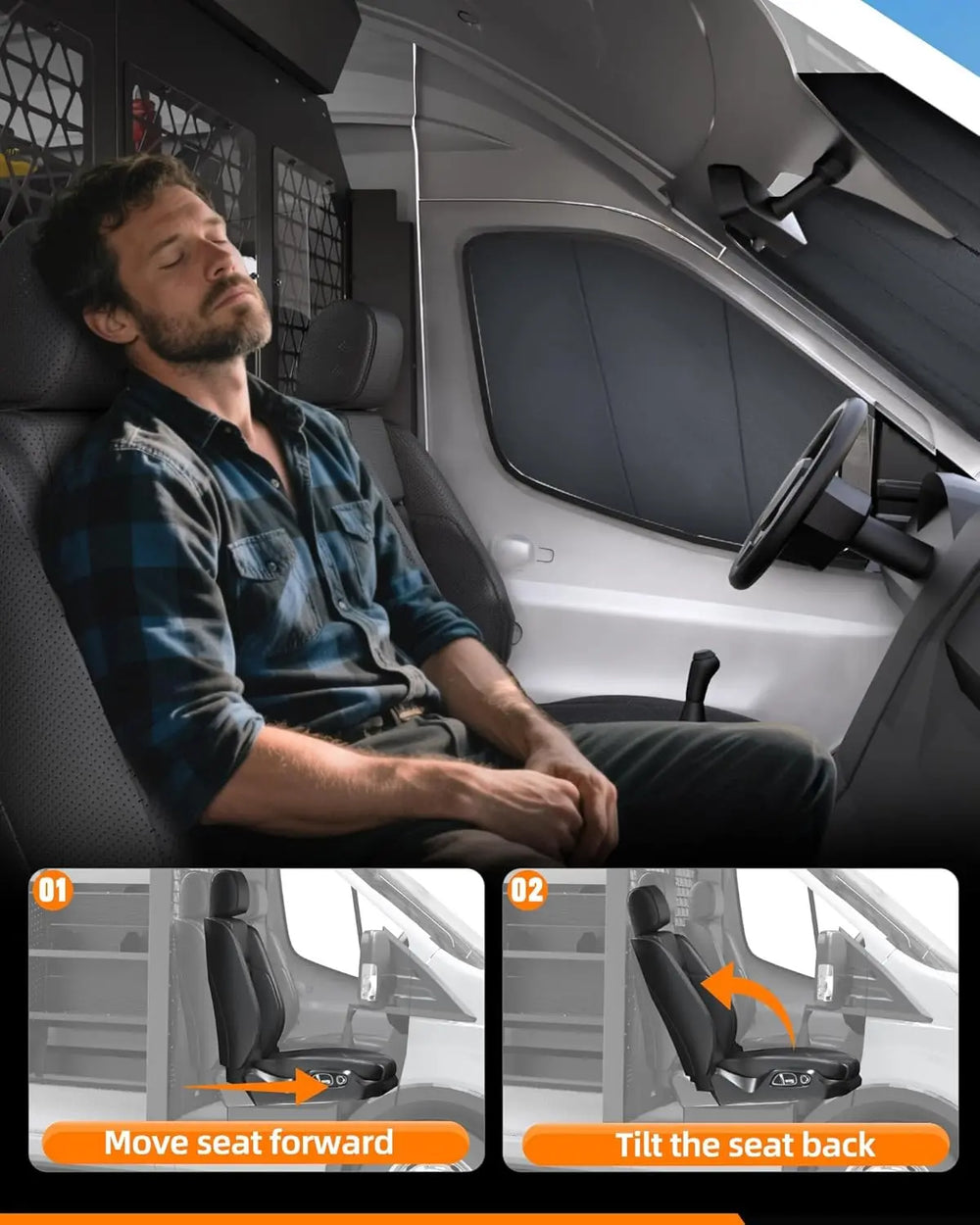 01

Move seat forward

02

Tilt the seat back