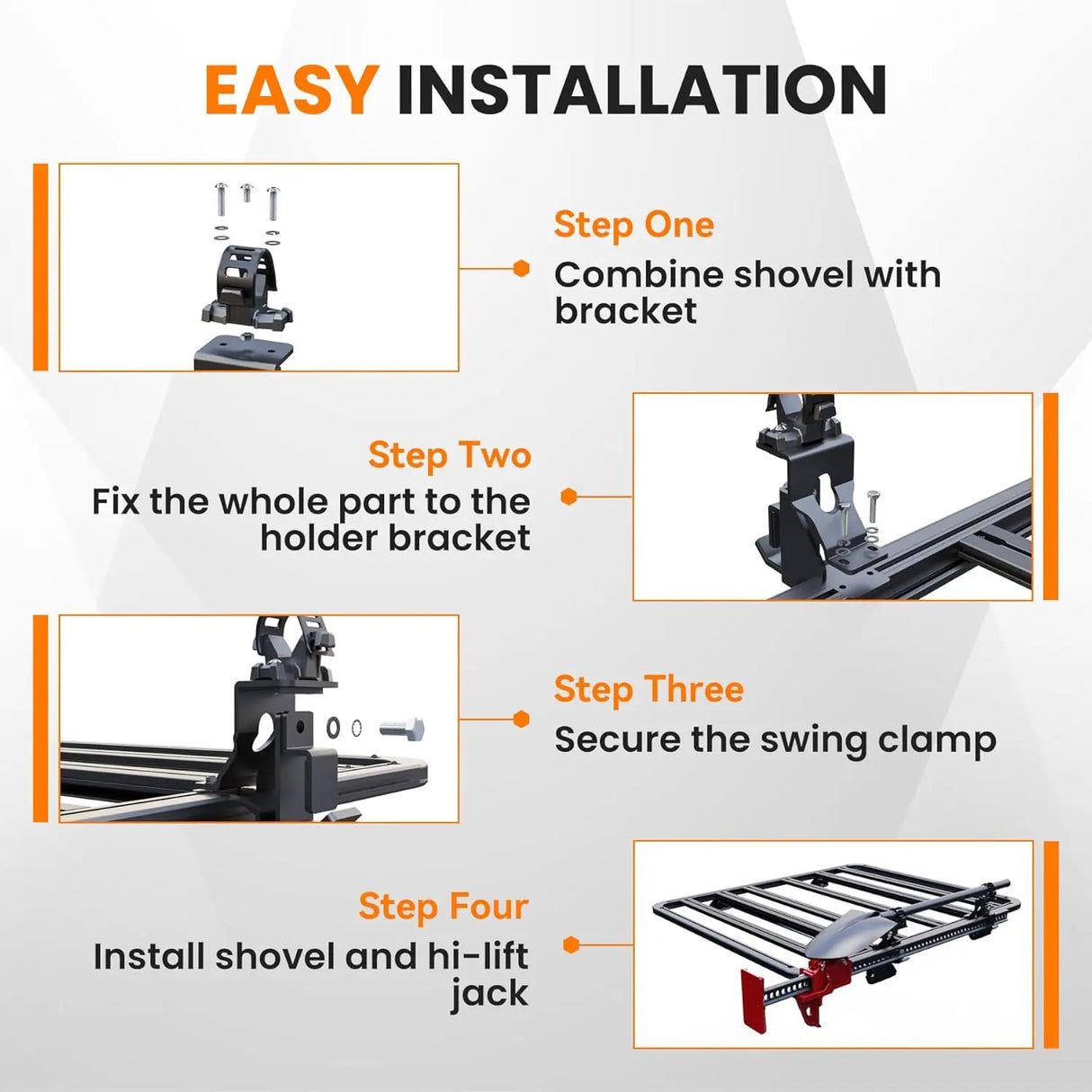 EASY INSTALLATION

Step One
Combine shovel with bracket

Step Two
Fix the whole part to the holder bracket

Step Three
Secure the swing clamp

Step Four
Install shovel and hi-lift jack