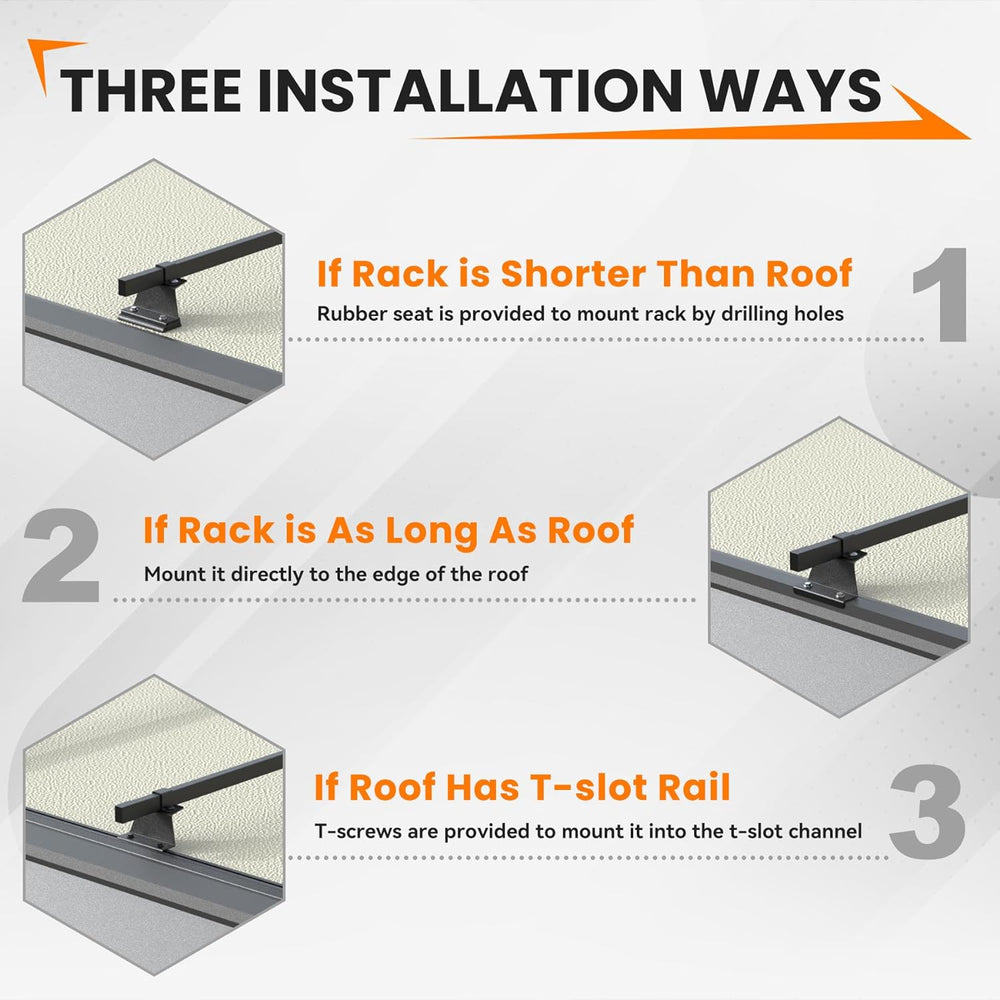 THREE INSTALLATION WAYS

If Rack is Shorter Than Roof

Rubber seat is provided to mount rack by drilling holes

1

2

If Rack is As Long As Roof

Mount it directly to the edge of the roof

If Roof Has T-slot Rail

T-screws are provided to mount it into the t-slot channel

3