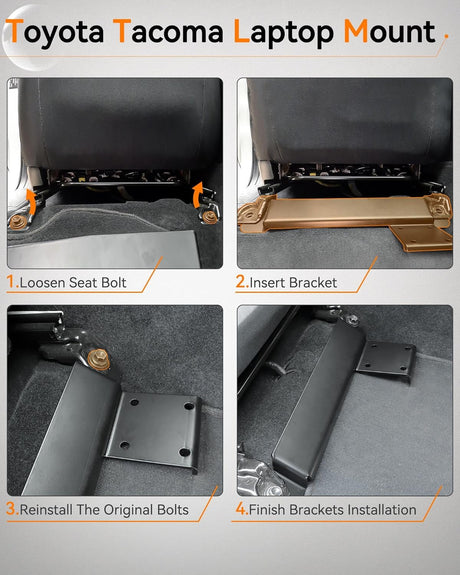 Toyota Tacoma Laptop Mount

1.Loosen Seat Bolt

2.Insert Bracket

3.Reinstall The Original Bolts

4.Finish Brackets Installation