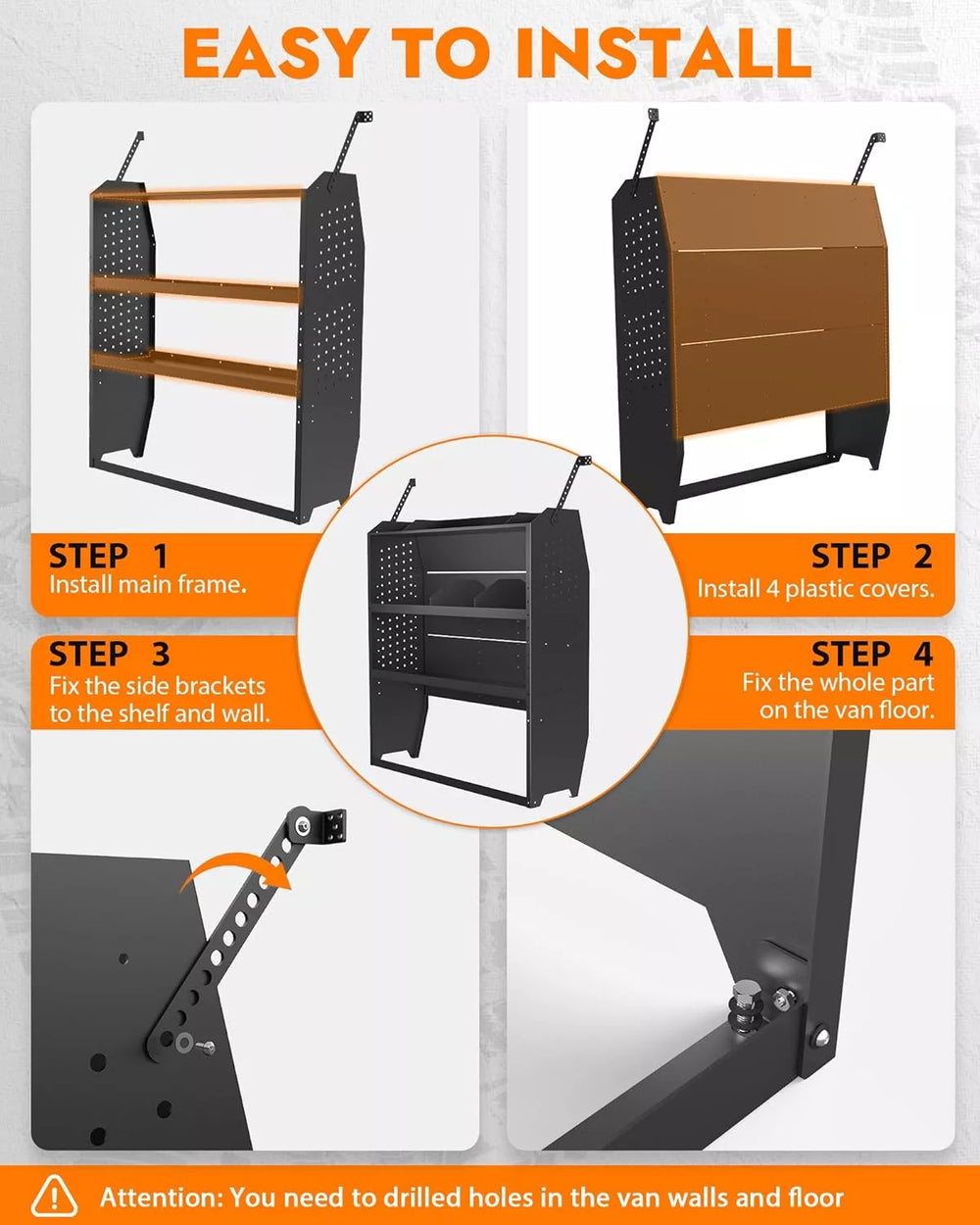 EASY TO INSTALL

STEP 1
Install main frame.

STEP 2
Install 4 plastic covers.

STEP 3
Fix the side brackets to the shelf and wall.

STEP 4
Fix the whole part on the van floor.

Attention: You need to drilled holes in the van walls and floor