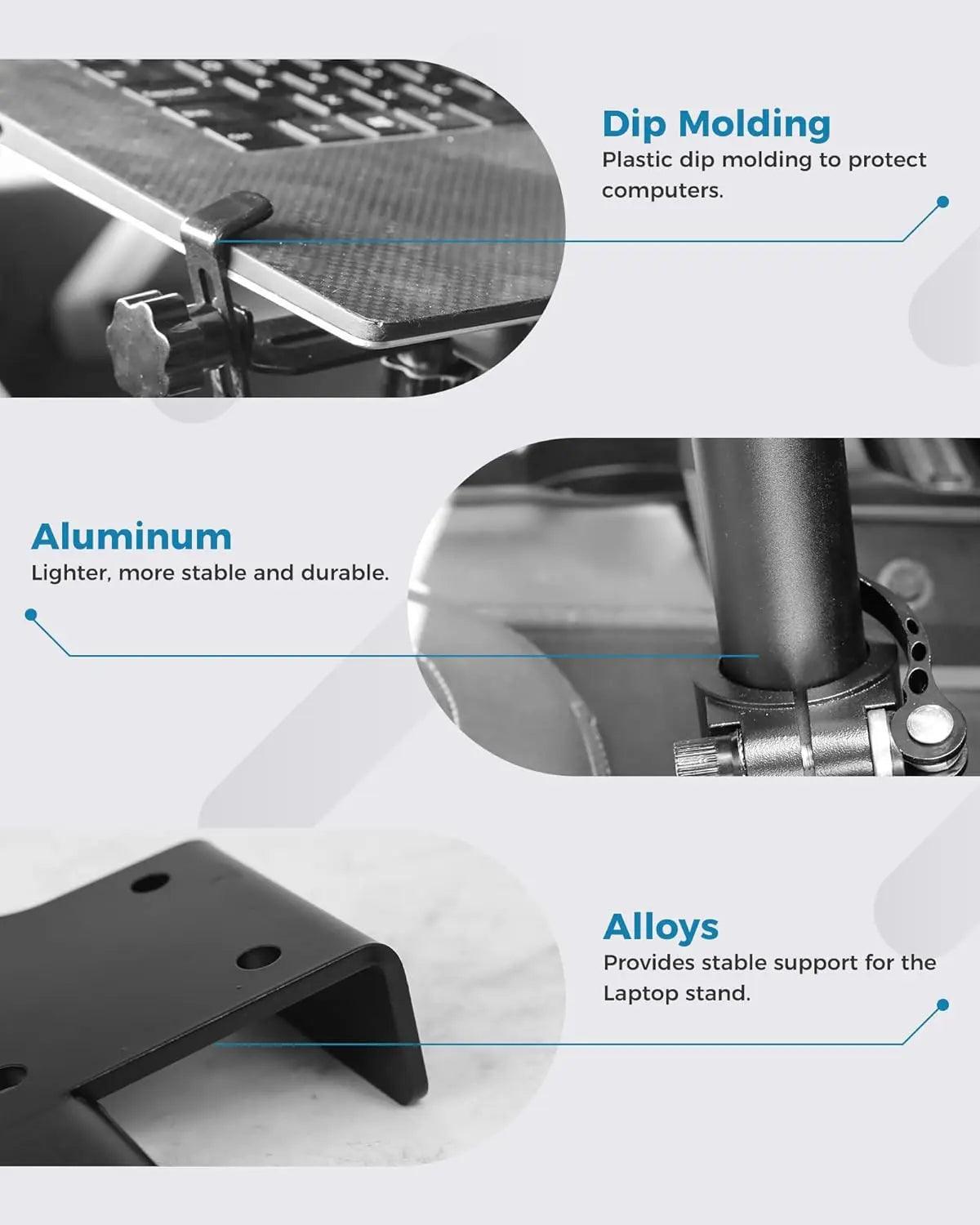 Dip Molding
Plastic dip molding to protect computers.

Aluminum
Lighter, more stable and durable.

Alloys
Provides stable support for the Laptop stand.