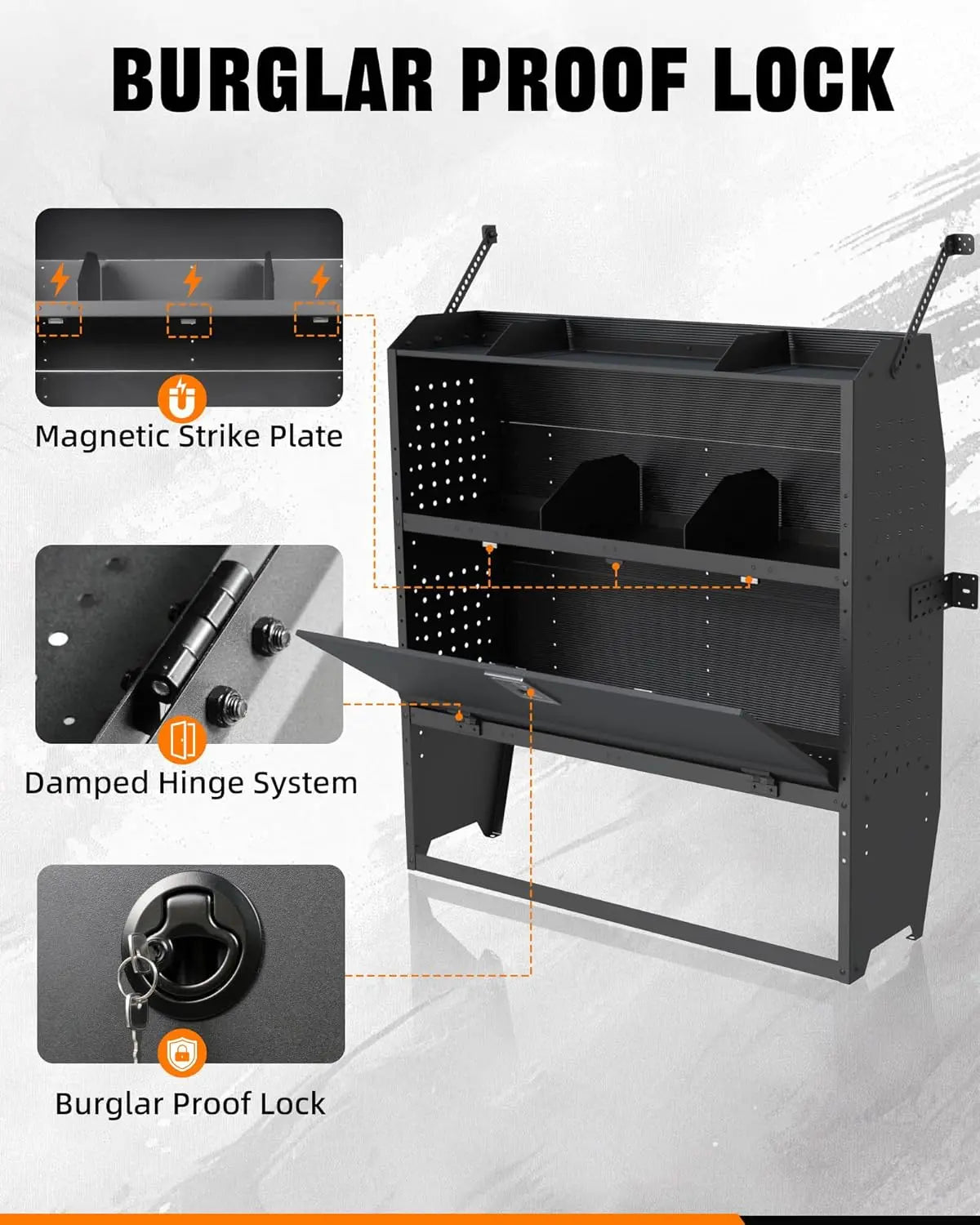 BURGLAR PROOF LOCK

Magnetic Strike Plate

Damped Hinge System

Burglar Proof Lock