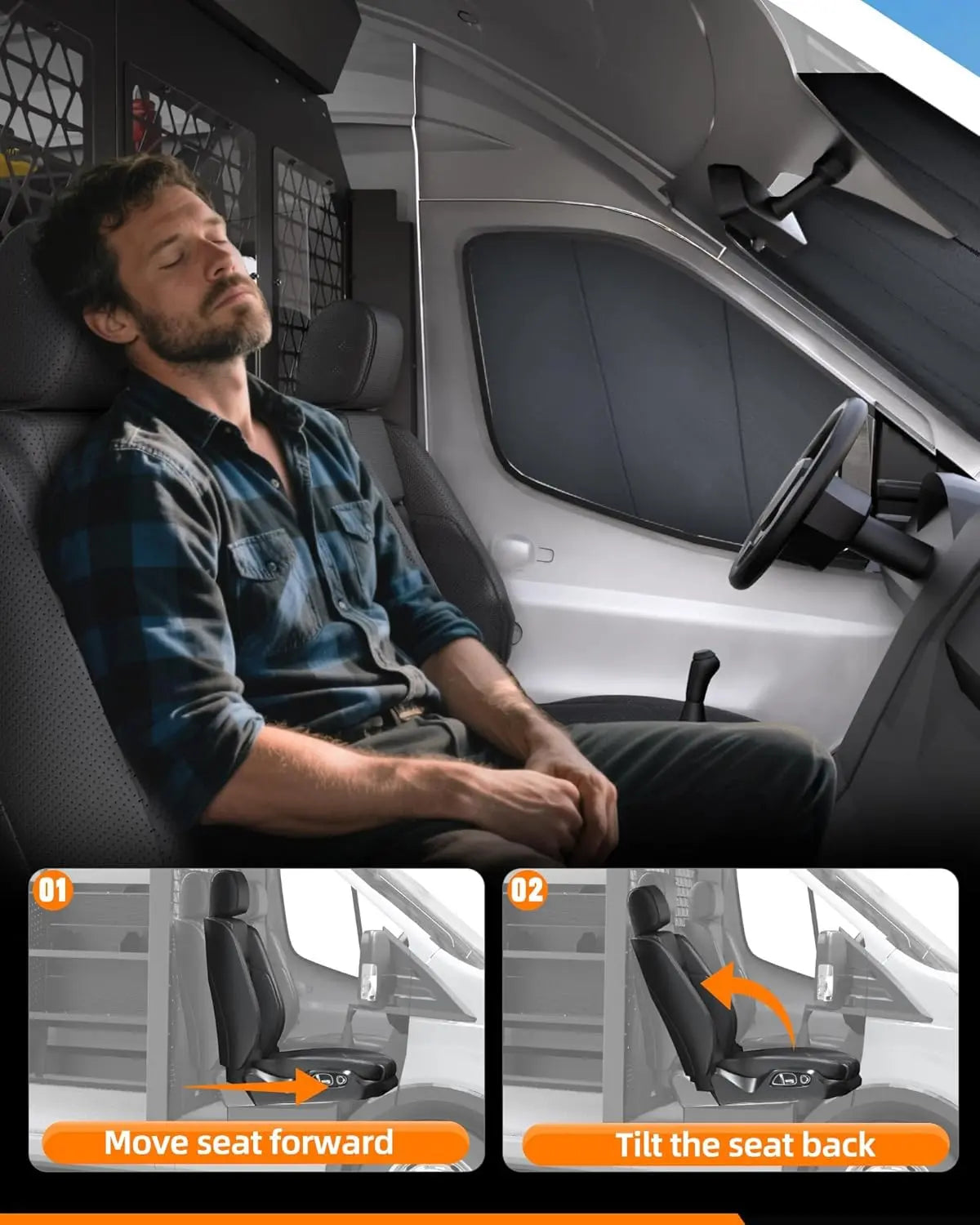 01

Move seat forward

02

Tilt the seat back