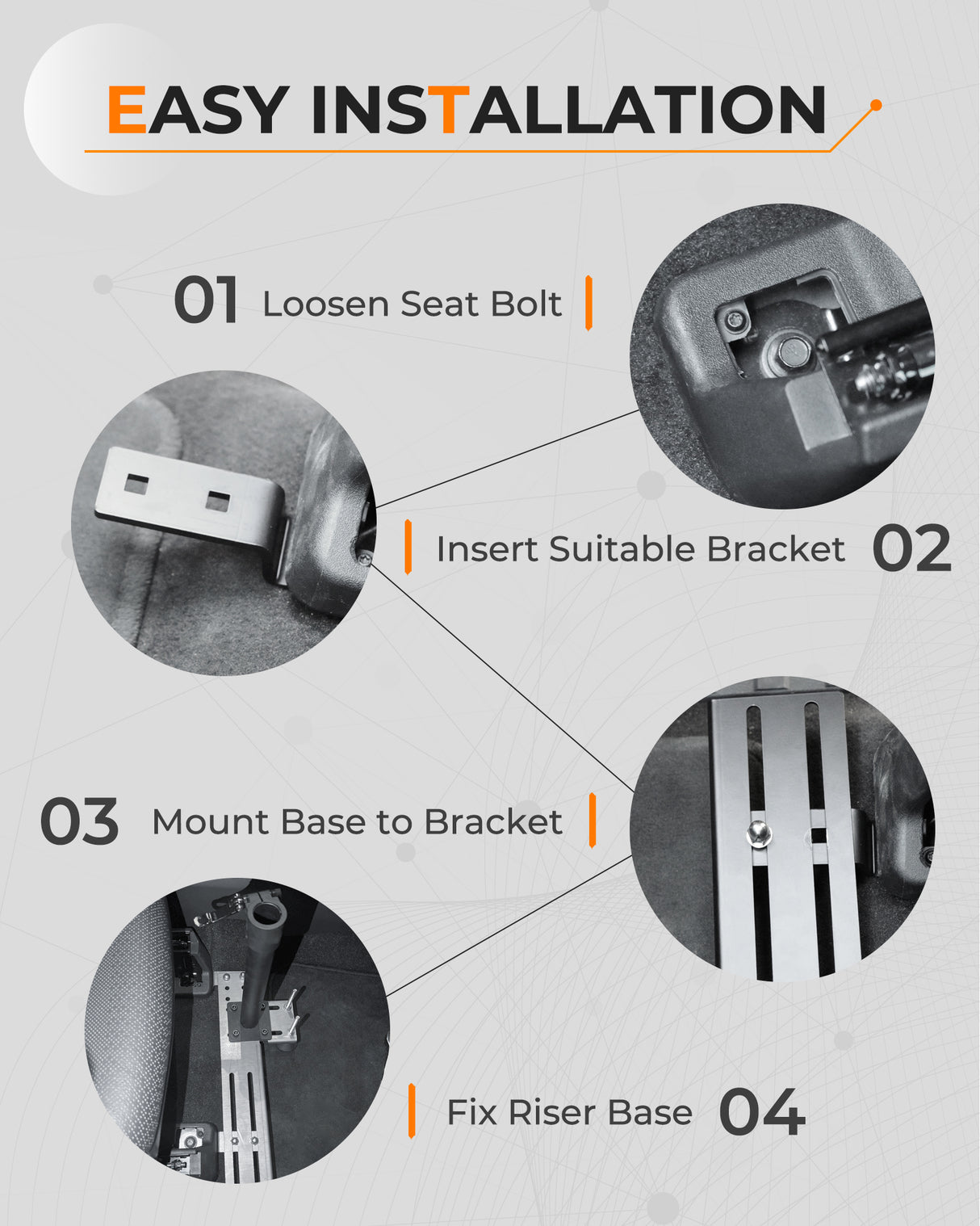 EASY INSTALLATION

01 Loosen Seat Bolt

Insert Suitable Bracket 02

03 Mount Base to Bracket

Fix Riser Base 04