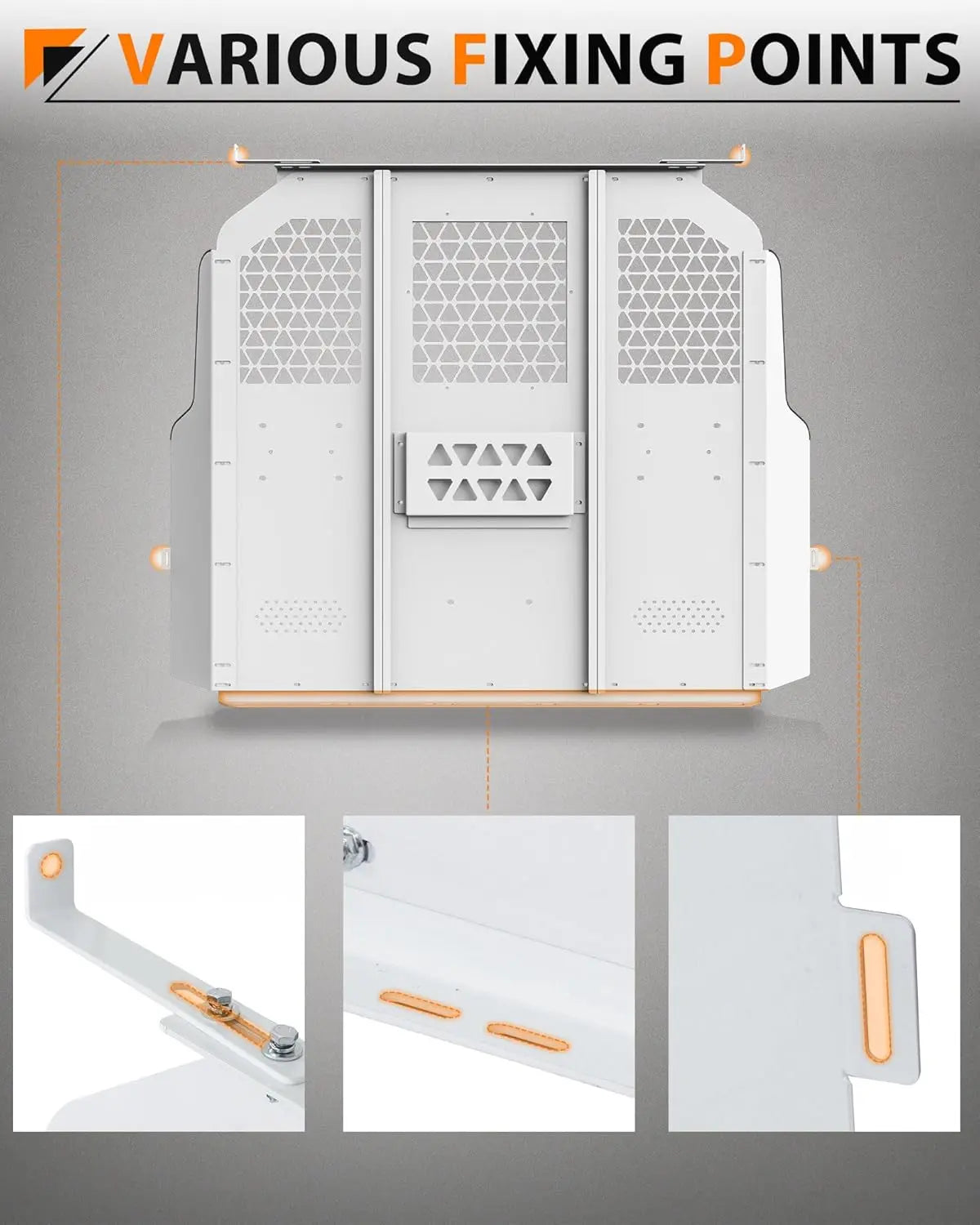 VARIOUS FIXING POINTS