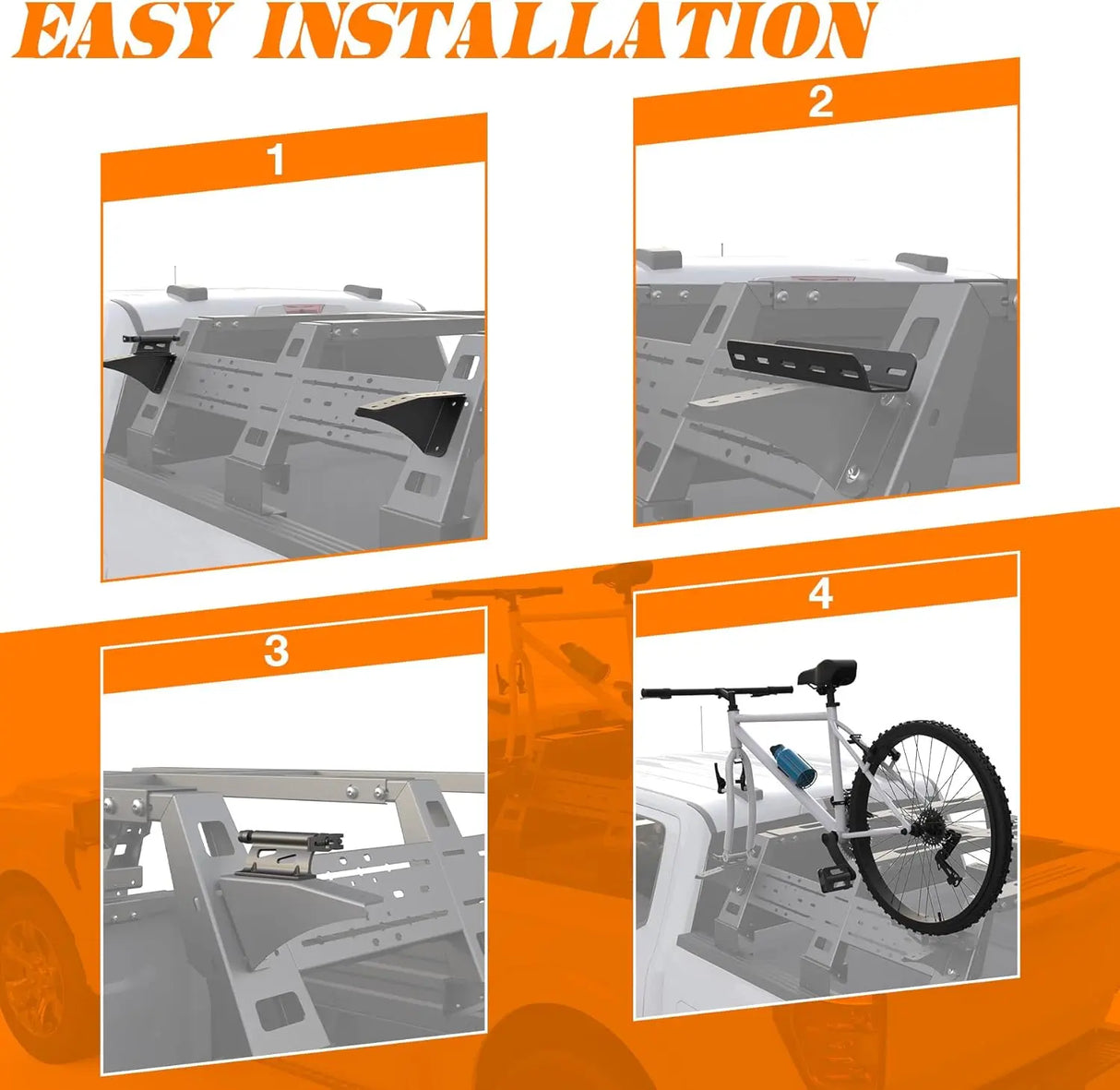 EASY INSTALLATION

1

2

3

4